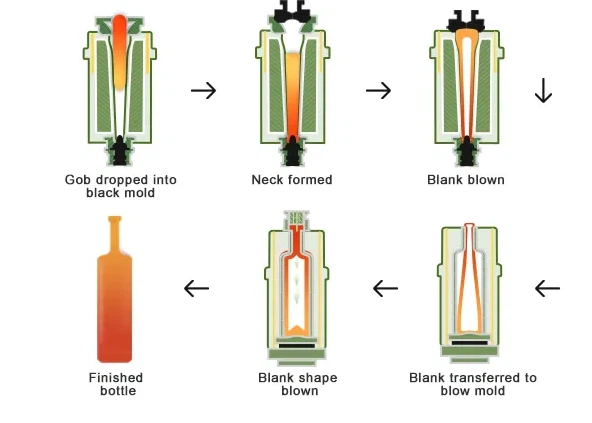 Gob dropped into black mold

Neck formed

Blank blown

Blank transferred to blow mold

Blank shape blown

Finished bottle